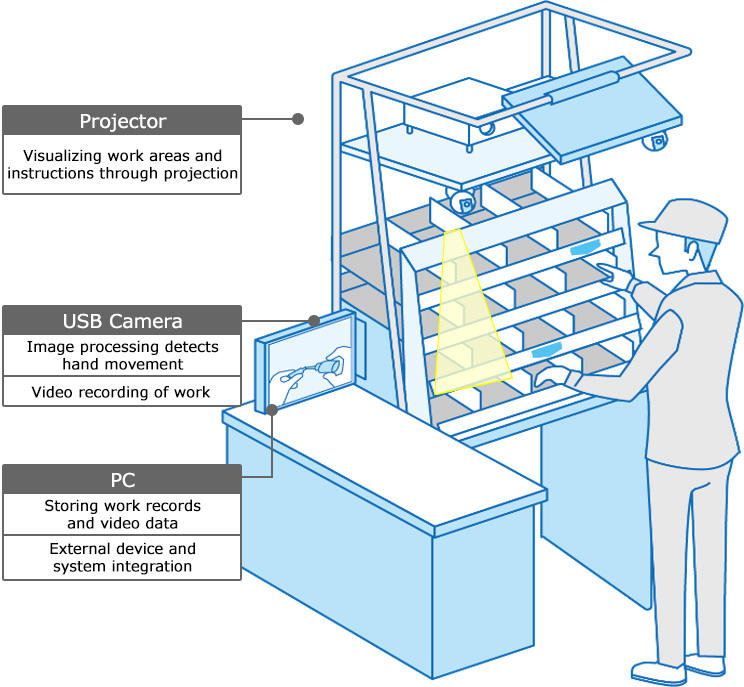 Projector

Visualizing work areas and instructions through projection

USB Camera

Image processing detects hand movement

Video recording of work

PC

Storing work records and video data

External device and system integration