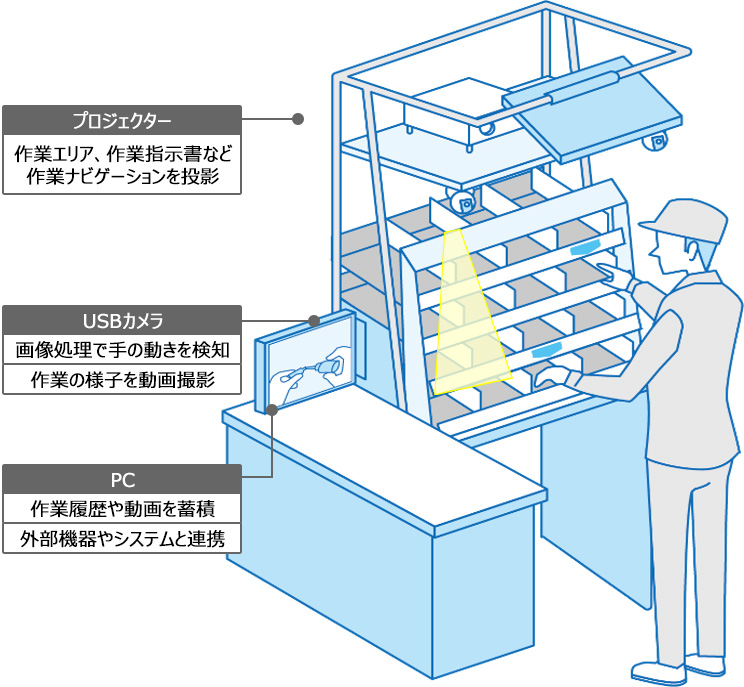 プロジェクター

作業エリア、作業指示書など作業ナビゲーションを投影

USBカメラ

画像処理で手の動きを検知

作業の様子を動画撮影

PC

作業履歴や動画を蓄積

外部機器やシステムと連携