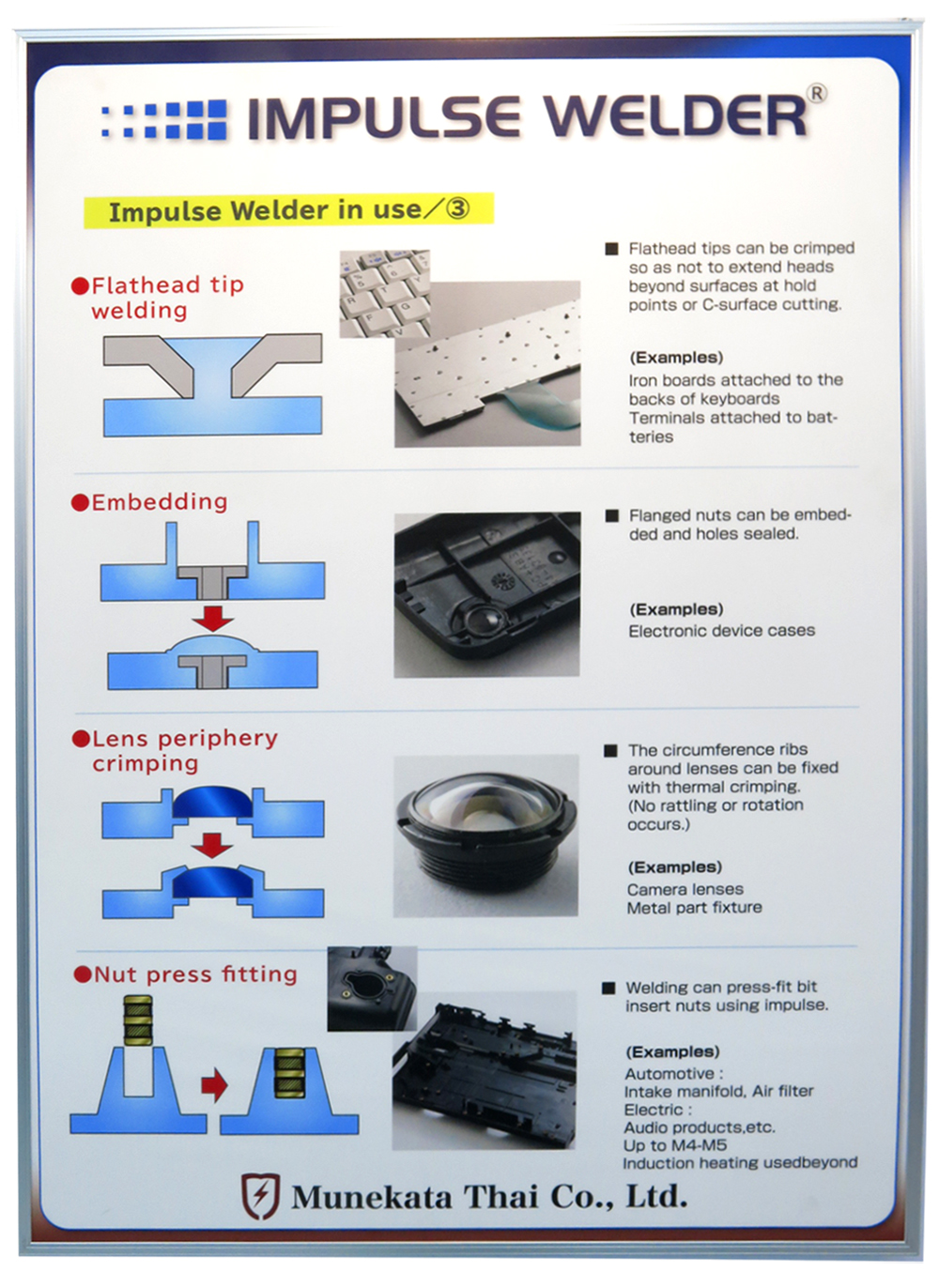 IMPULSE WELDER®

Impulse Welder in use／③

●Flathead tip welding

■ Flathead tips can be crimped so as not to extend heads beyond surfaces at hold points or C-surface cutting.

(Examples)
Iron boards attached to the backs of keyboards
Terminals attached to batteries

●Embedding

■ Flanged nuts can be embedded and holes sealed.

(Examples)
Electronic device cases

●Lens periphery crimping

■ The circumference ribs around lenses can be fixed with thermal crimping. (No rattling or rotation occurs.)

(Examples)
Camera lenses
Metal part fixture

●Nut press fitting

■ Welding can press-fit bit insert nuts using impulse.

(Examples)
Automotive :
Intake manifold, Air filter
Electric :
Audio products,etc.
Up to M4-M5
Induction heating usedbeyond

Munekata Thai Co., Ltd.